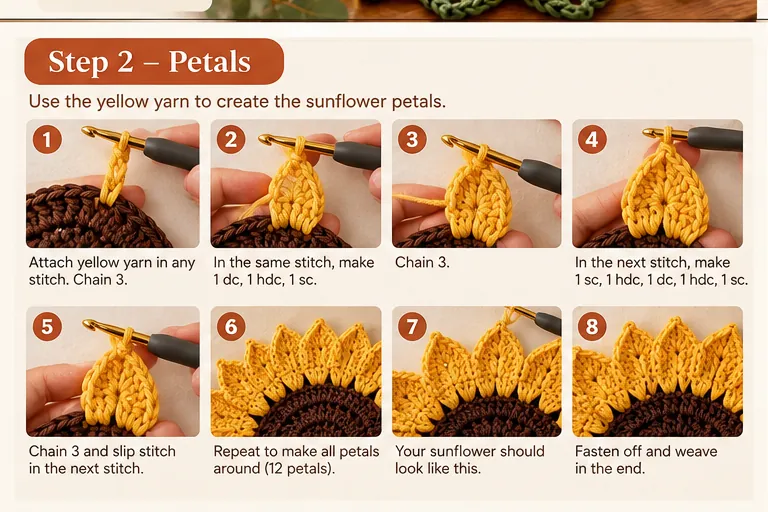 Step 2 – Petals

Use the yellow yarn to create the sunflower petals.

1

Attach yellow yarn in any stitch. Chain 3.

2

In the same stitch, make 1 dc, 1 hdc, 1 sc.

3

Chain 3.

4

In the next stitch, make 1 sc, 1 hdc, 1 dc, 1 hdc, 1 sc.

5

Chain 3 and slip stitch in the next stitch.

6

Repeat to make all petals around (12 petals).

7

Your sunflower should look like this.

8

Fasten off and weave in the end.